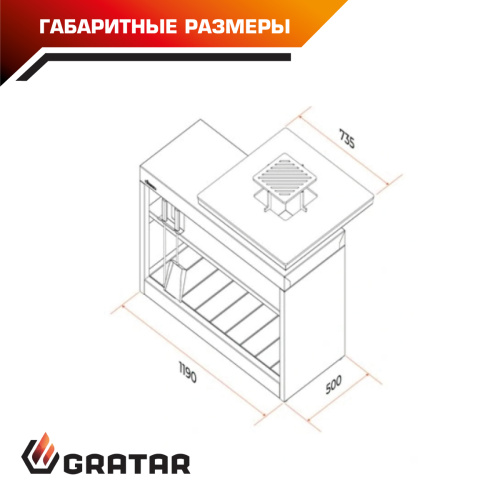 ГАБАРИТНЫЕ РАЗМЕРЫ

735

1190

500

GRATAR