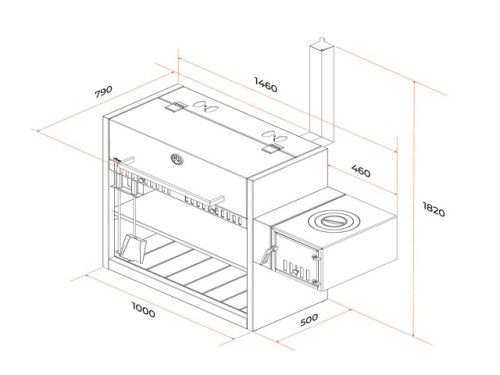 790

1460

460

1820

1000

500