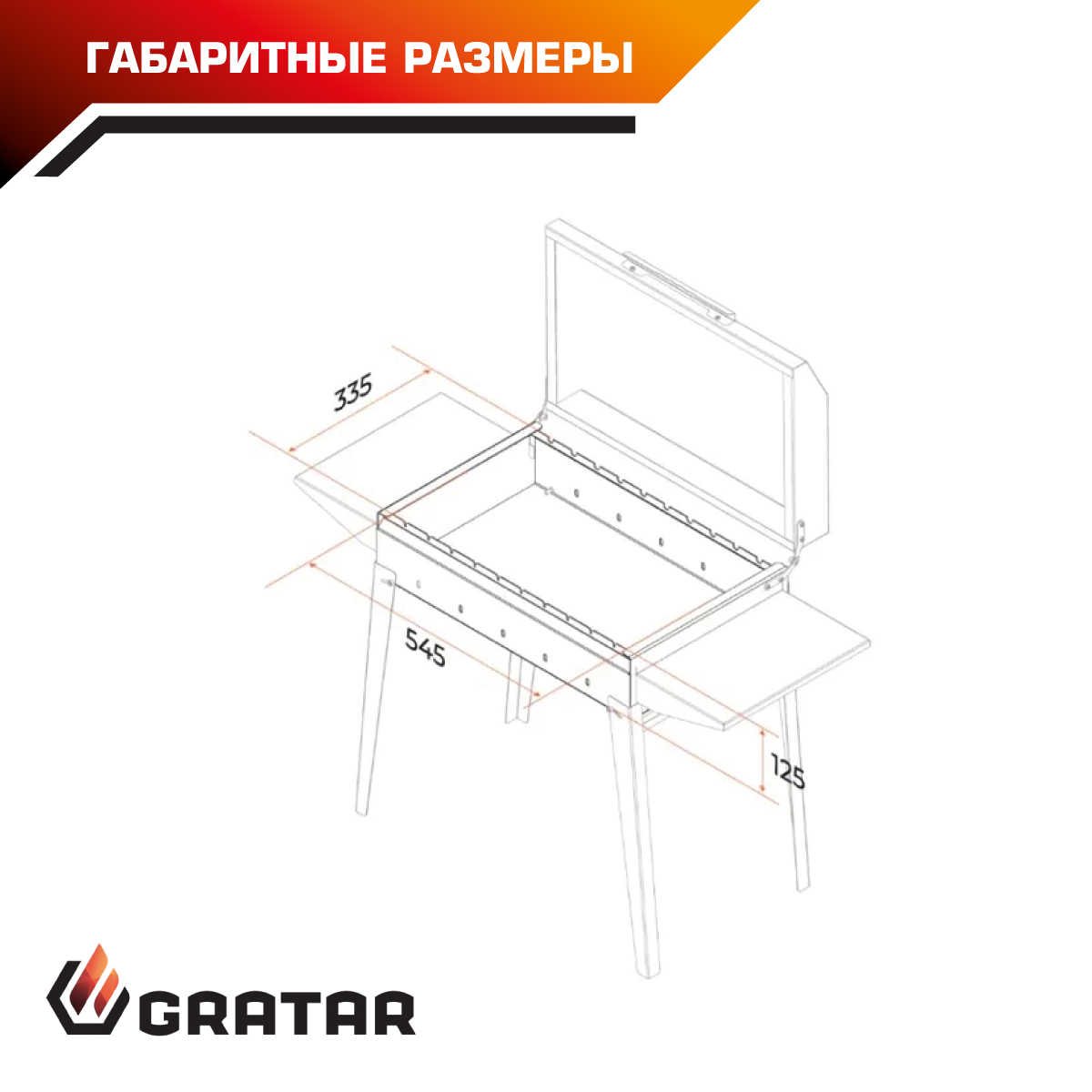 ГАБАРИТНЫЕ РАЗМЕРЫ

335

545

125

GRATAR