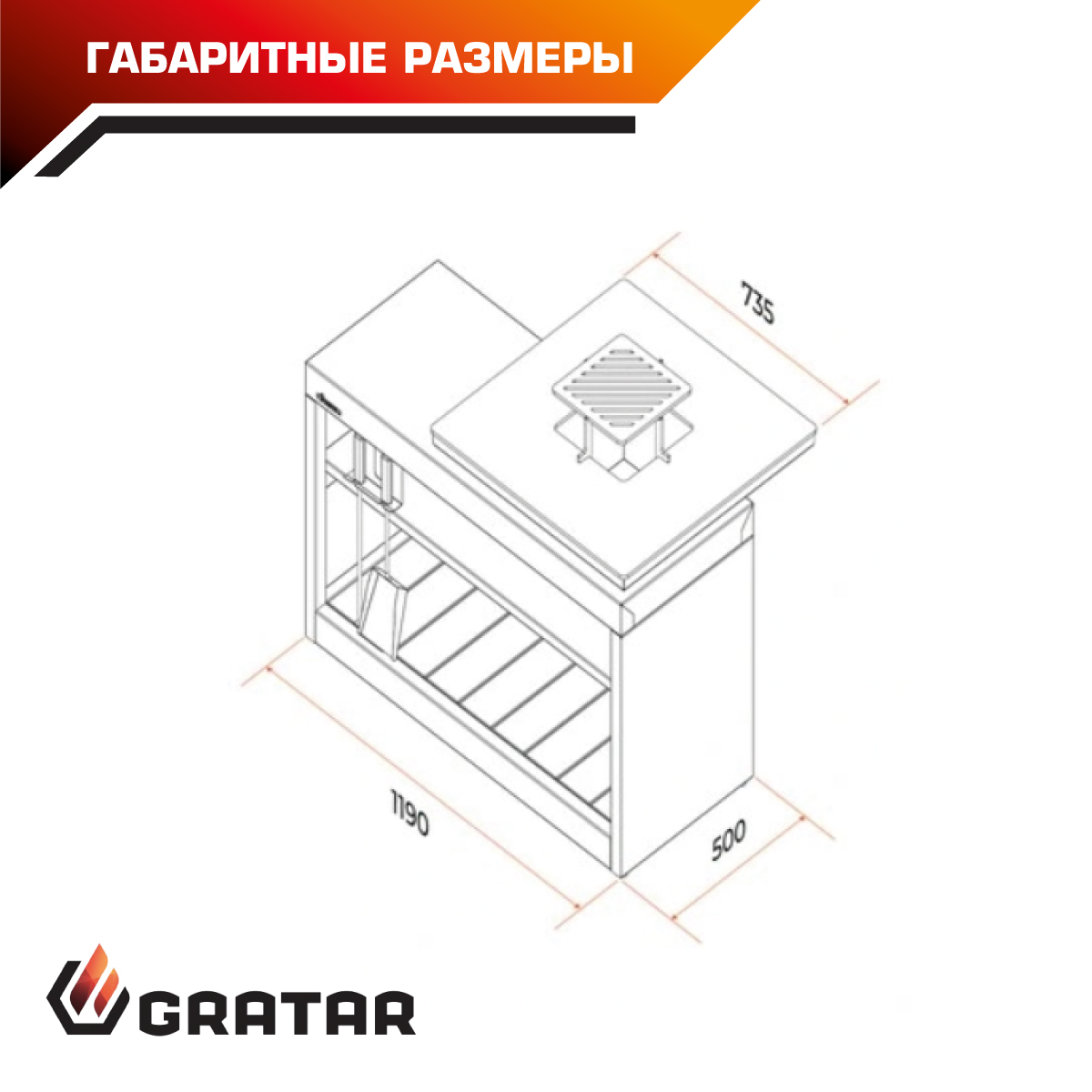 ГАБАРИТНЫЕ РАЗМЕРЫ

735

1190

500

GRATAR