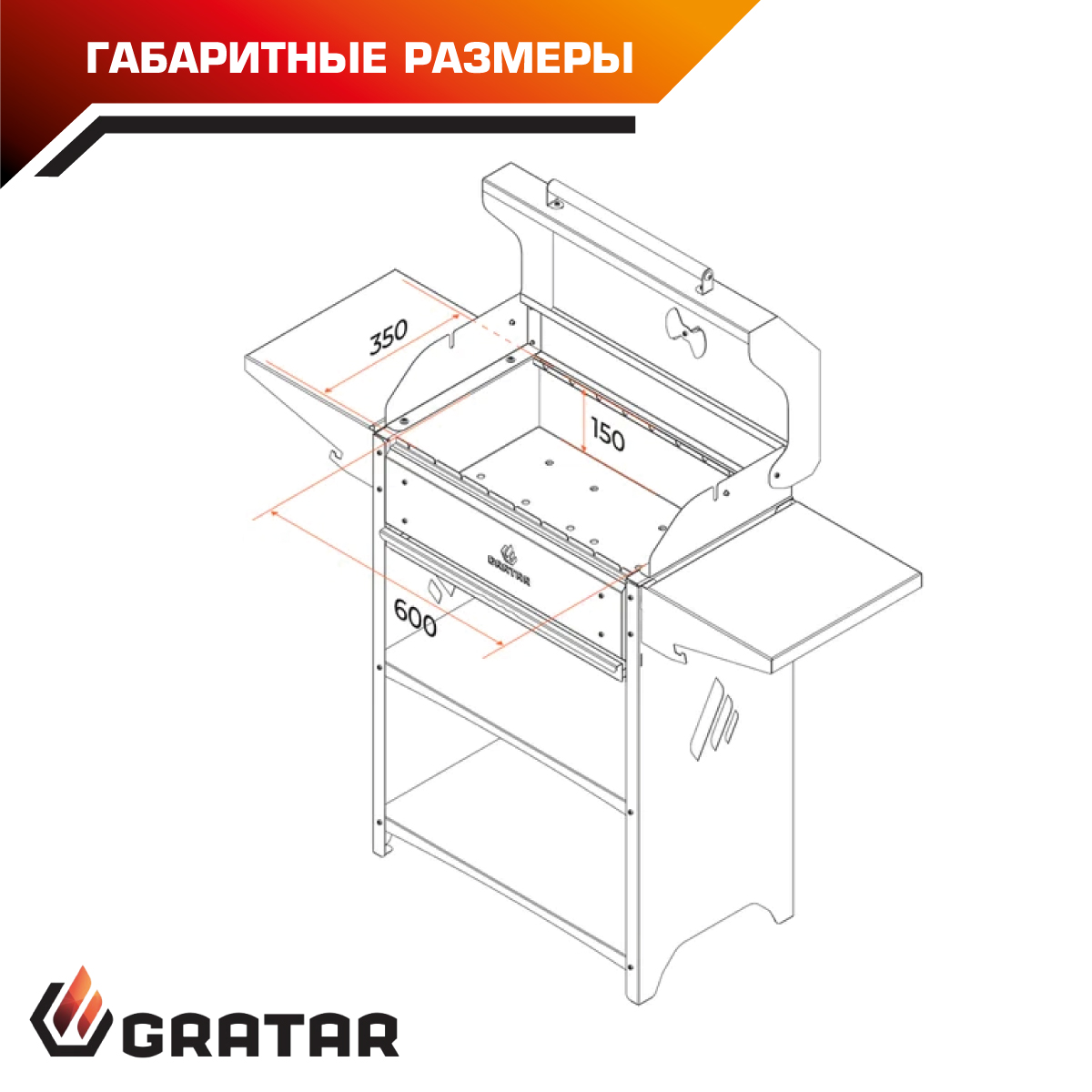 ГАБАРИТНЫЕ РАЗМЕРЫ

350

150

GRATAR

600

GRATAR