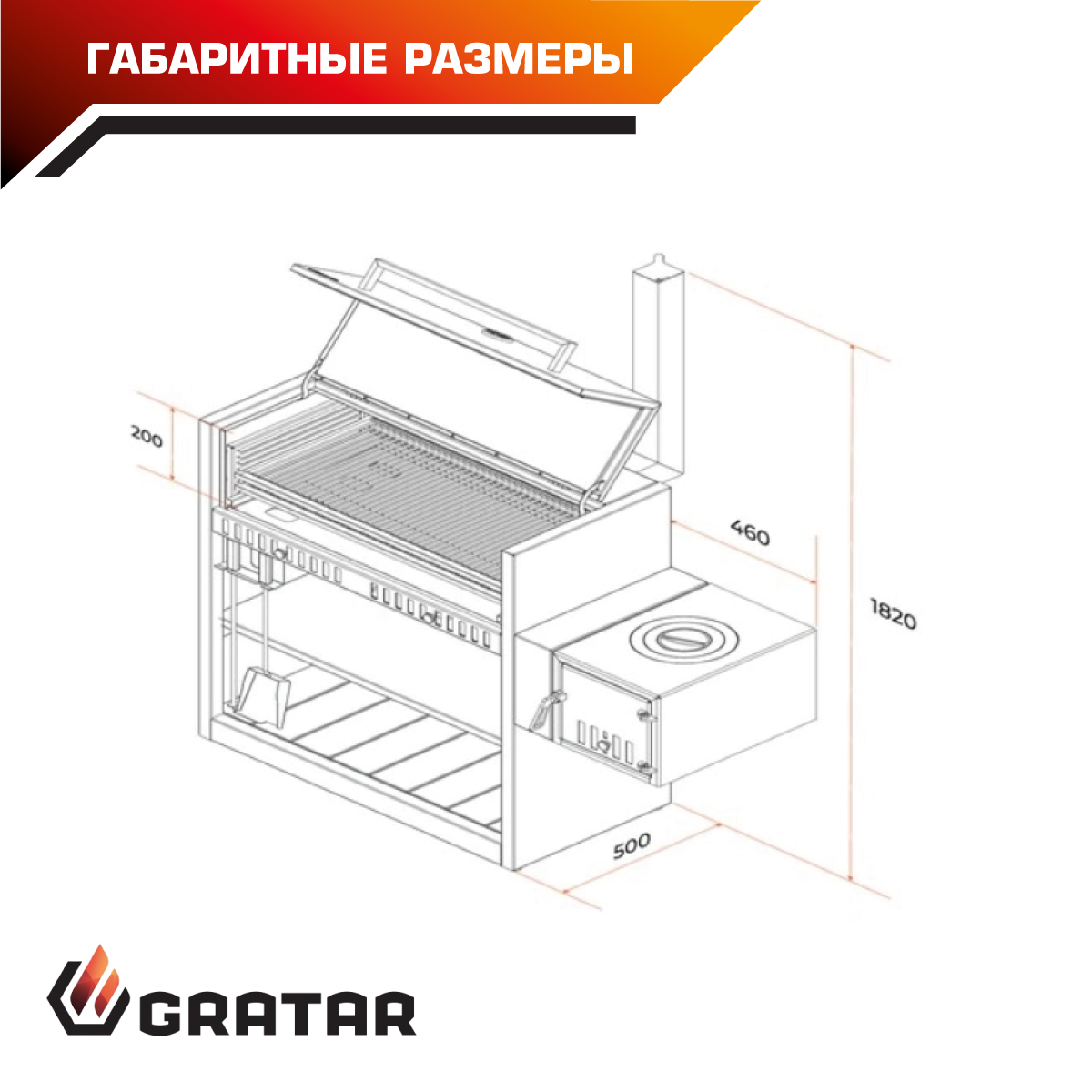 ГАБАРИТНЫЕ РАЗМЕРЫ

200

460

1820

500

GRATAR