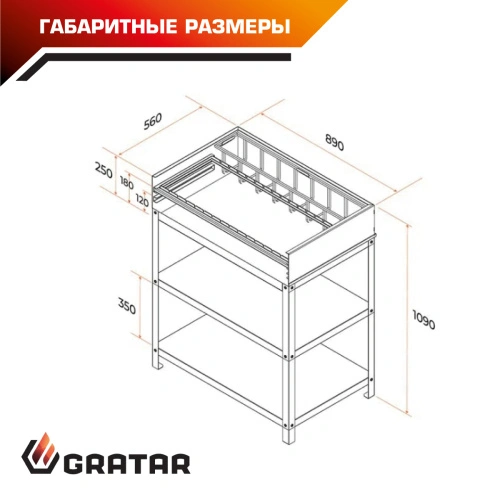 ГАБАРИТНЫЕ РАЗМЕРЫ

560

890

250

180

120

350

1090

GRATAR