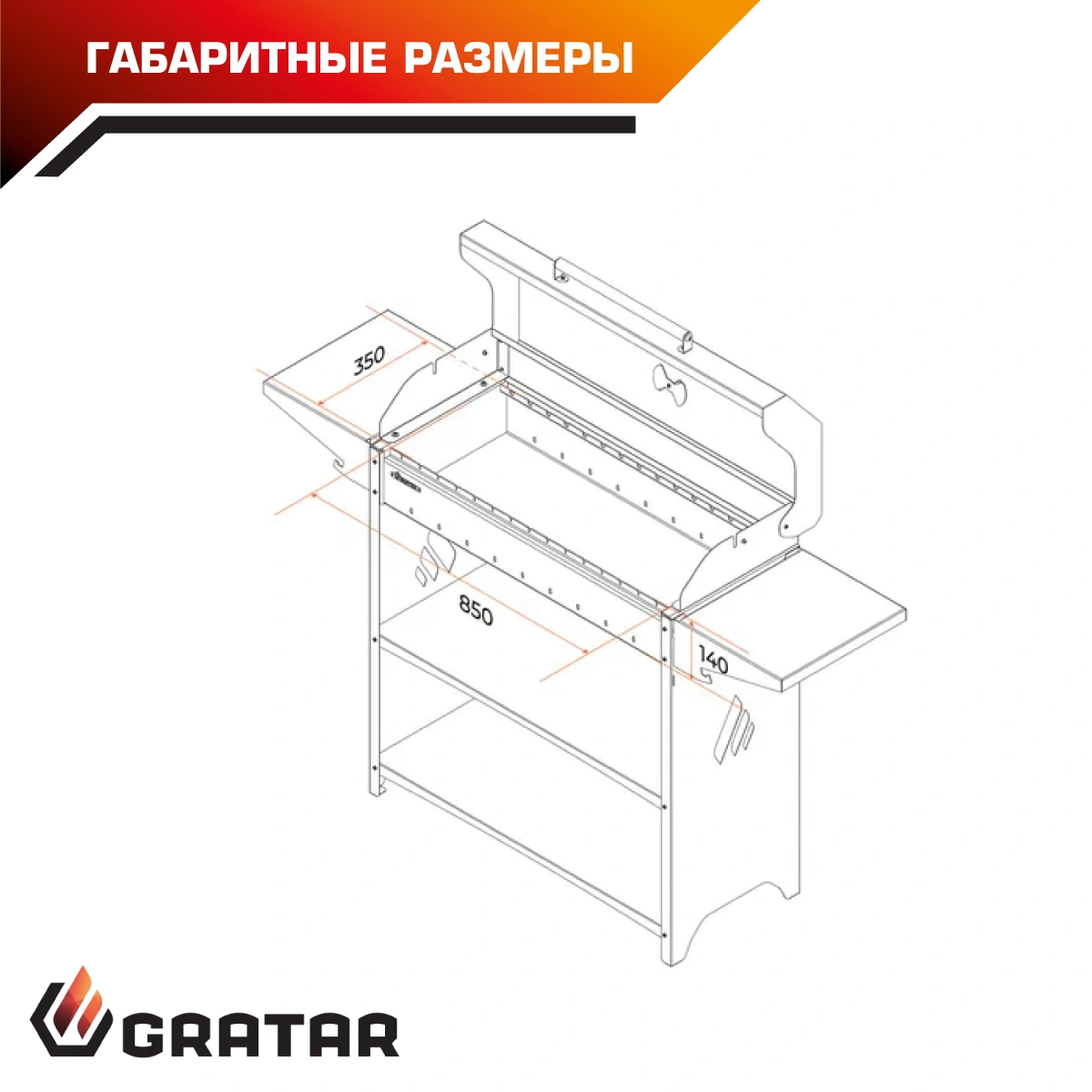 ГАБАРИТНЫЕ РАЗМЕРЫ

350

850

140

GRATAR